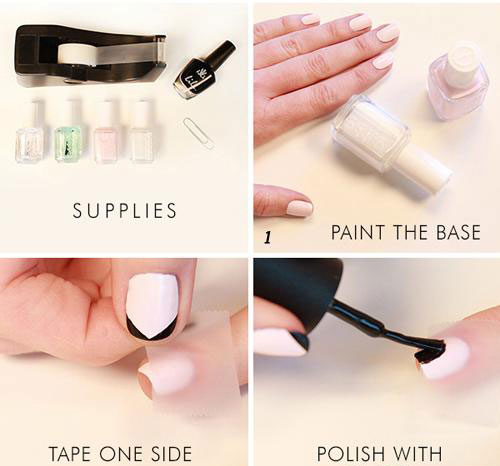 SUPPLIES

1 PAINT THE BASE

TAPE ONE SIDE

POLISH WITH