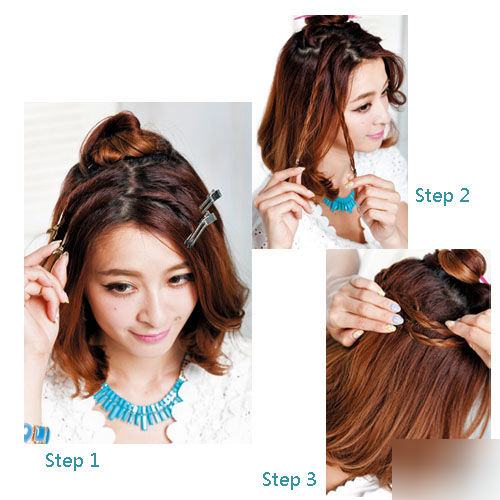 Step 2

Step 1

Step 3