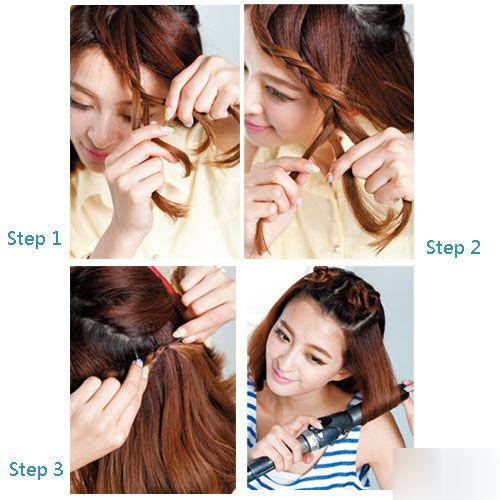 Step 1

Step 2

Step 3